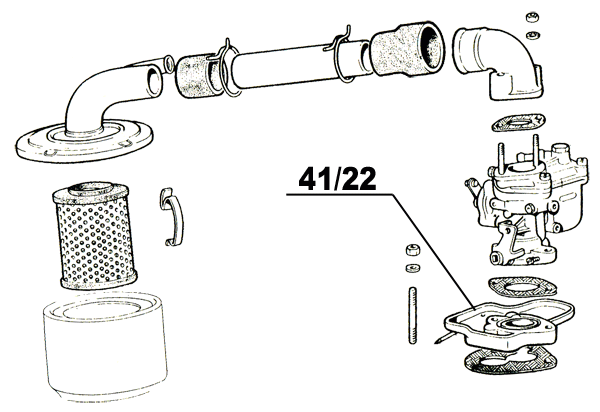 41/22