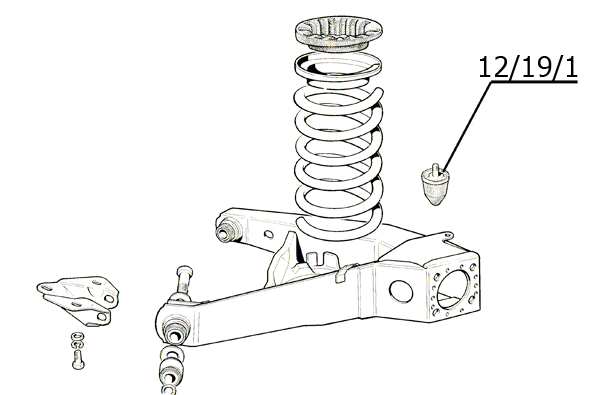 12/19/1