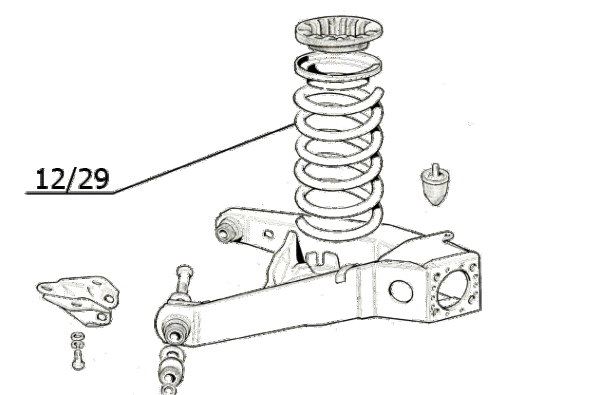 12/29