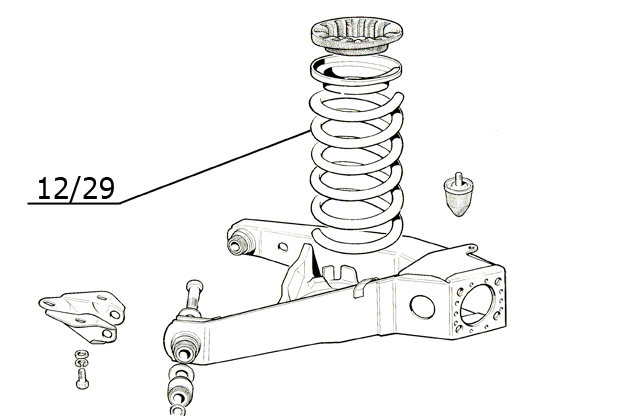 12/29