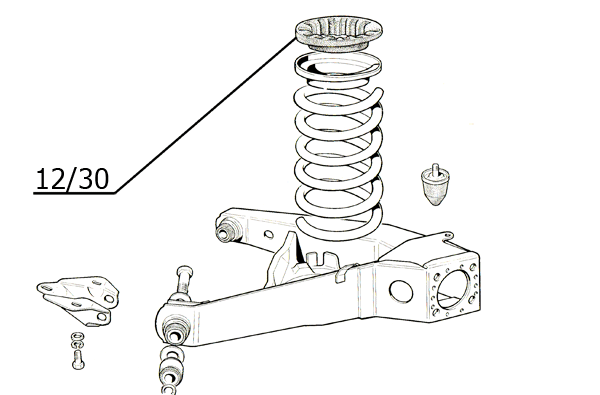 12/30