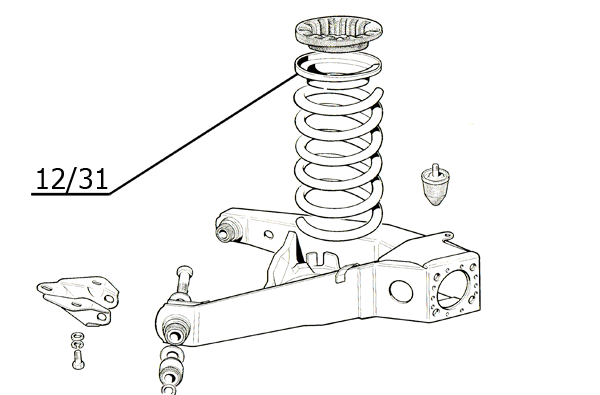 12/31