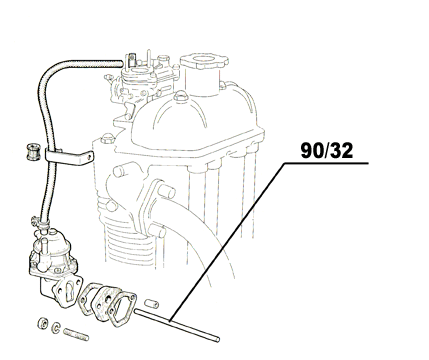 90/32